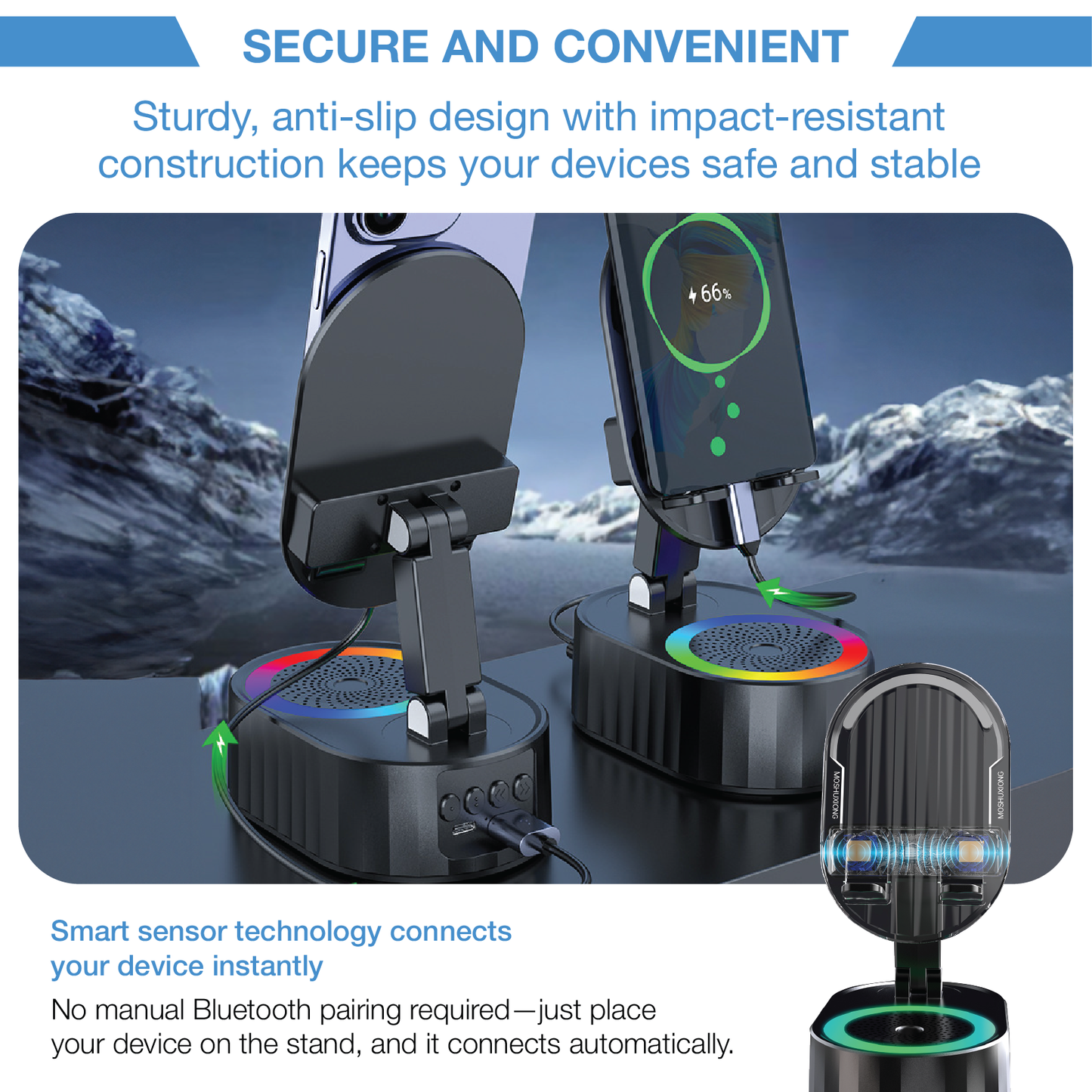 SECURE AND CONVENIENT

Sturdy, anti-slip design with impact-resistant construction keeps your devices safe and stable

66%

MOSHUXIONG

MOSHUXIONG

Smart sensor technology connects your device instantly

No manual Bluetooth pairing required—just place your device on the stand, and it connects automatically.